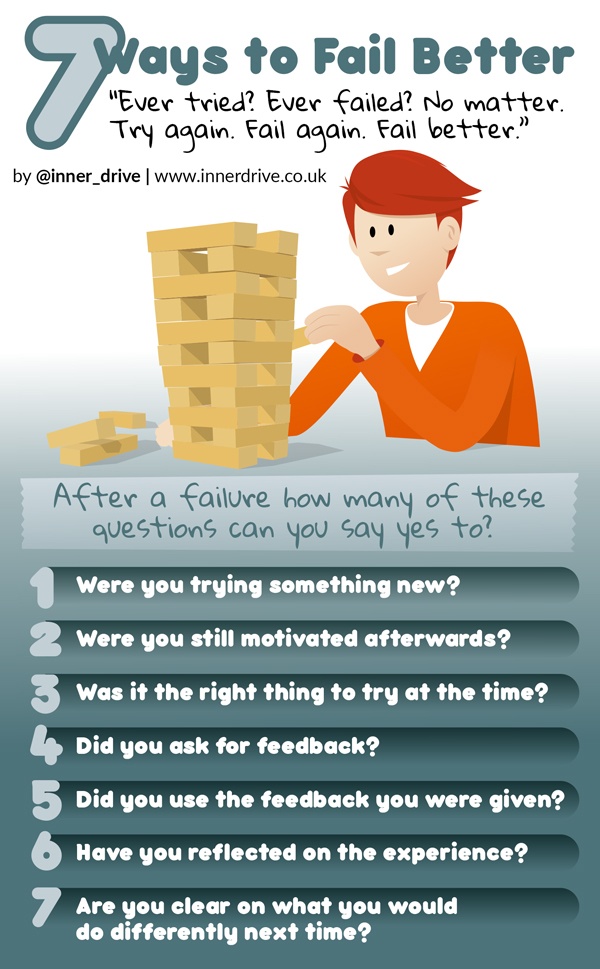 7 Ways to Fail Better

"Ever tried? Ever failed? No matter. Try again. Fail again. Fail better."

by @inner_drive | www.innerdrive.co.uk

After a failure how many of these questions can you say yes to?

1 Were you trying something new?

2 Were you still motivated afterwards?

3 Was it the right thing to try at the time?

4 Did you ask for feedback?

5 Did you use the feedback you were given?

6 Have you reflected on the experience?

7 Are you clear on what you would do differently next time?